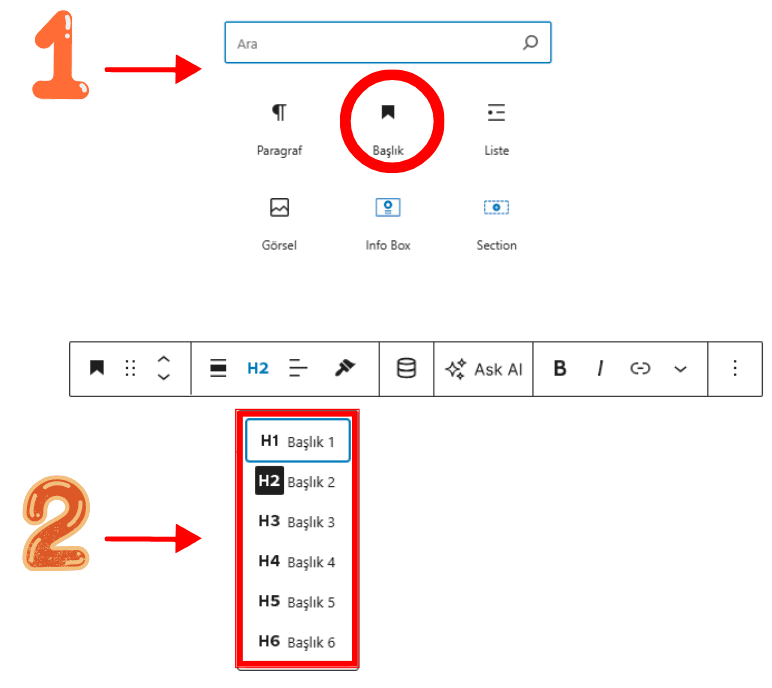 1

Ara

Paragraf
Başlık
Liste
Görsel
Info Box
Section

H2
Ask AI
B
I

2

H1 Başlık 1
H2 Başlık 2
H3 Başlık 3
H4 Başlık 4
H5 Başlık 5
H6 Başlık 6